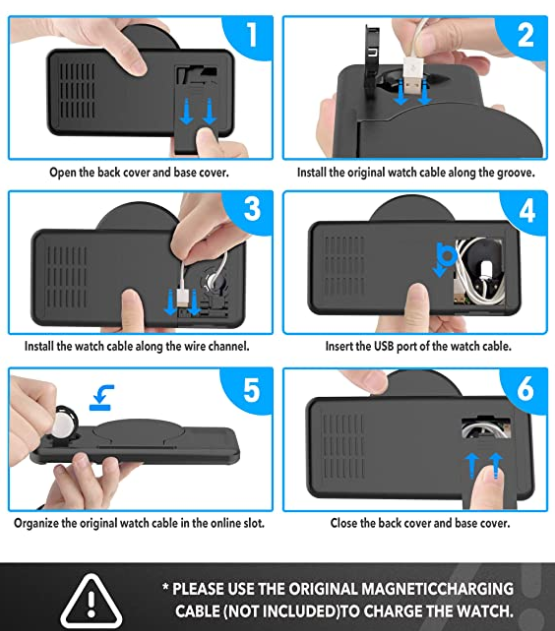 1

Open the back cover and base cover.

2

Install the original watch cable along the groove.

3

Install the watch cable along the wire channel.

4

Insert the USB port of the watch cable.

5

Organize the original watch cable in the online slot.

6

Close the back cover and base cover.

* PLEASE USE THE ORIGINAL MAGNETICCHARGING CABLE (NOT INCLUDED)TO CHARGE THE WATCH.